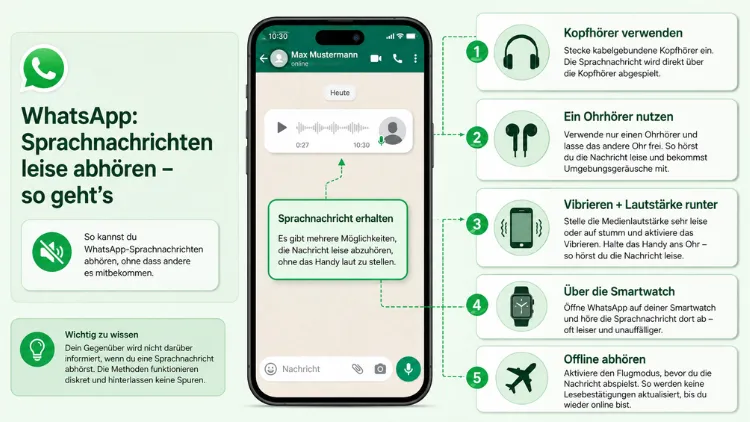 WhatsApp: Sprachnachrichten leise abhören – so geht's

So kannst du WhatsApp-Sprachnachrichten abhören, ohne dass andere es mitbekommen.

Wichtig zu wissen
Dein Gegenüber wird nicht darüber informiert, wenn du eine Sprachnachricht abhörst. Die Methoden funktionieren diskret und hinterlassen keine Spuren.

10:30
Max Mustermann
online
Heute
0:27 10:30

Sprachnachricht erhalten
Es gibt mehrere Möglichkeiten, die Nachricht leise abzuhören, ohne das Handy laut zu stellen.

Nachricht

1 Kopfhörer verwenden
Stecke kabelgebundene Kopfhörer ein. Die Sprachnachricht wird direkt über die Kopfhörer abgespielt.

2 Ein Ohrhörer nutzen
Verwende nur einen Ohrhörer und lasse das andere Ohr frei. So hörst du die Nachricht leise und bekommst Umgebungsgeräusche mit.

3 Vibrieren + Lautstärke runter
Stelle die Medienlautstärke sehr leise oder auf stumm und aktiviere das Vibrieren. Halte das Handy ans Ohr – so hörst du die Nachricht leise.

4 Über die Smartwatch
Öffne WhatsApp auf deiner Smartwatch und höre die Sprachnachricht dort ab – oft leiser und unauffälliger.

5 Offline abhören
Aktiviere den Flugmodus, bevor du die Nachricht abspielst. So werden keine Lesebestätigungen aktualisiert, bis du wieder online bist.