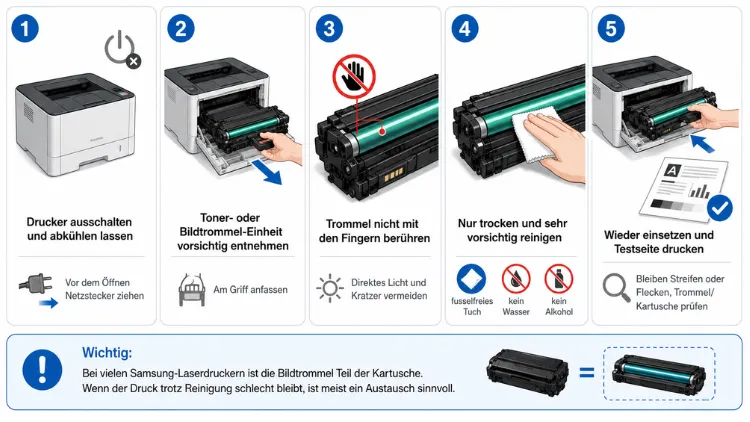 1

Drucker ausschalten und abkühlen lassen

Vor dem Öffnen Netzstecker ziehen

2

Toner- oder Bildtrommel-Einheit vorsichtig entnehmen

Am Griff anfassen

3

Trommel nicht mit den Fingern berühren

Direktes Licht und Kratzer vermeiden

4

Nur trocken und sehr vorsichtig reinigen

fusselfreies Tuch

kein Wasser

kein Alkohol

5

A

Wieder einsetzen und Testseite drucken

Bleiben Streifen oder Flecken, Trommel/ Kartusche prüfen

Wichtig:

Bei vielen Samsung-Laserdruckern ist die Bildtrommel Teil der Kartusche.
Wenn der Druck trotz Reinigung schlecht bleibt, ist meist ein Austausch sinnvoll.

=